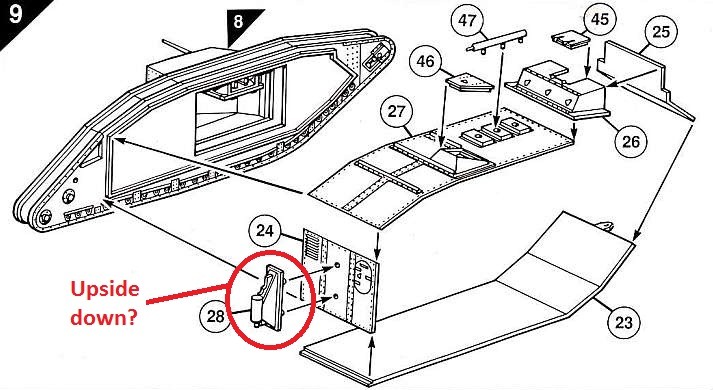 9

8

47

45

25

46

27

26

24

Upside down?

28

23