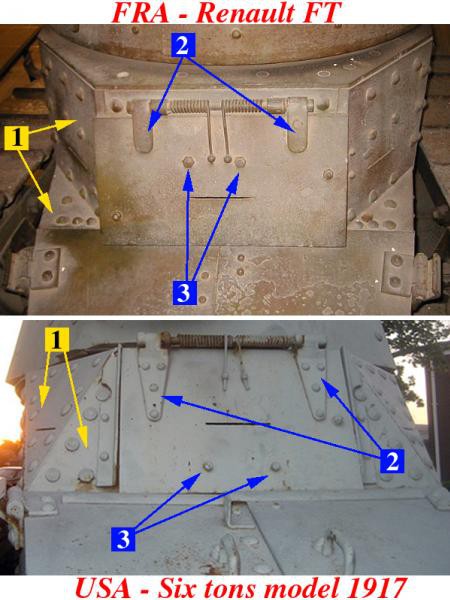 FRA - Renault FT

2

1

3

1

2

3

USA - Six tons model 1917