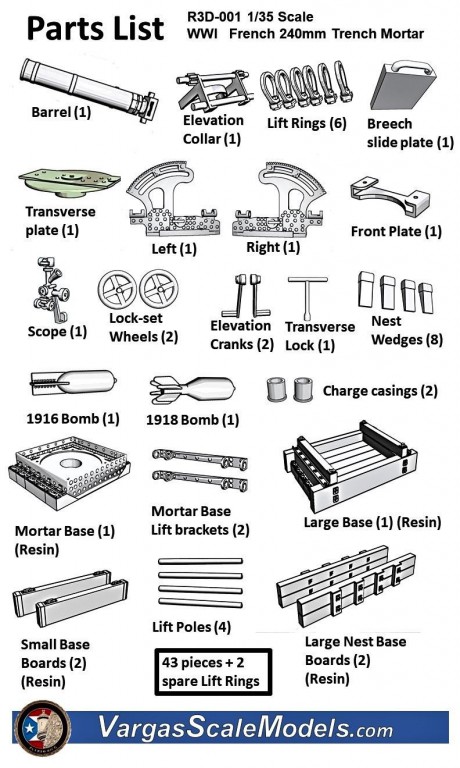 Parts List

R3D-001 1/35 Scale
WWI French 240mm Trench Mortar

Barrel (1)

Elevation Collar (1)

Lift Rings (6)

Breech slide plate (1)

Transverse plate (1)

Left (1)

Right (1)

Front Plate (1)

Scope (1)

Lock-set Wheels (2)

Elevation Cranks (2)

Transverse Lock (1)

Nest Wedges (8)

1916 Bomb (1)

1918 Bomb (1)

Charge casings (2)

Mortar Base (1) (Resin)

Mortar Base Lift brackets (2)

Large Base (1) (Resin)

Small Base Boards (2) (Resin)

Lift Poles (4)

43 pieces + 2 spare Lift Rings

Large Nest Base Boards (2) (Resin)

VargasScaleModels.com