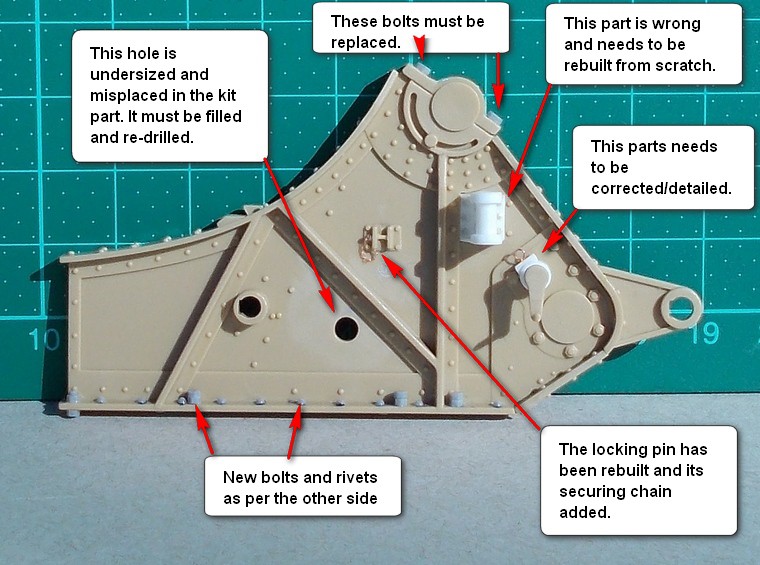 This hole is undersized and misplaced in the kit part. It must be filled and re-drilled.

These bolts must be replaced.

This part is wrong and needs to be rebuilt from scratch.

This parts needs to be corrected/detailed.

10

19

New bolts and rivets as per the other side

The locking pin has been rebuilt and its securing chain added.